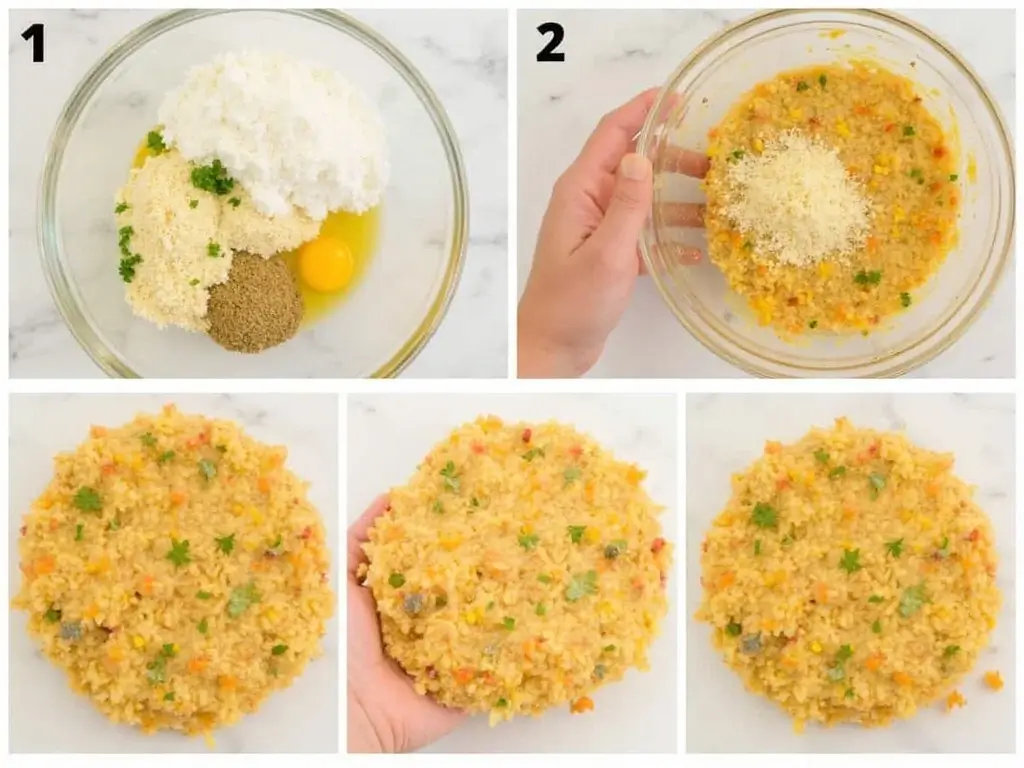 1

2