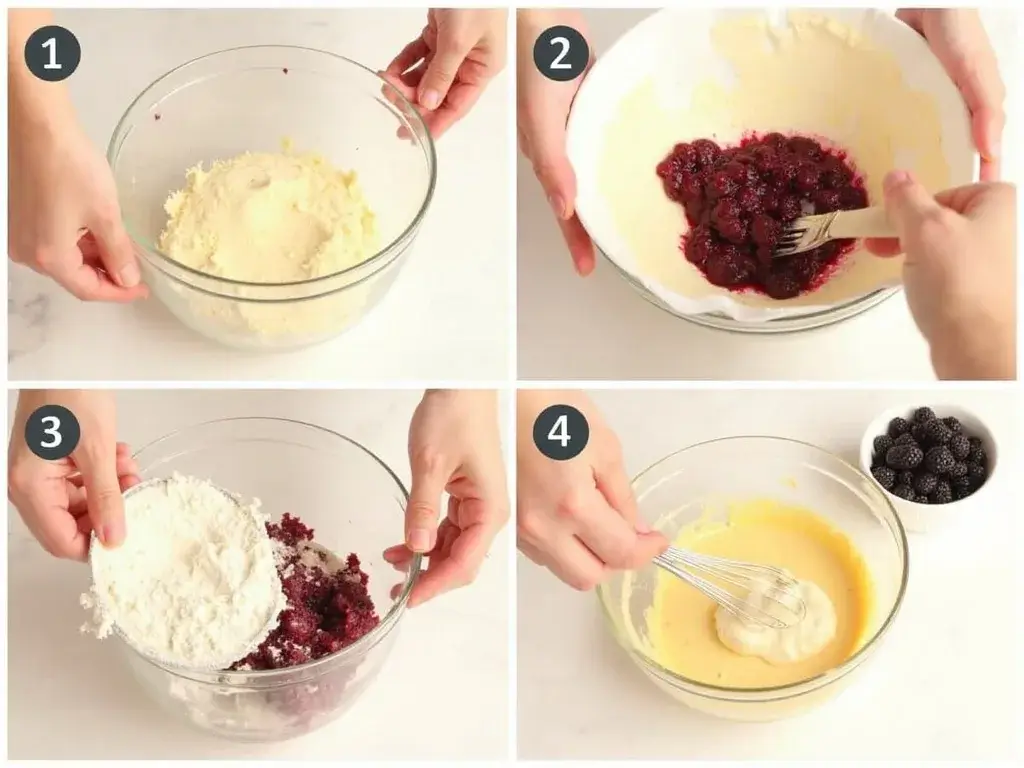 1

2

3

4